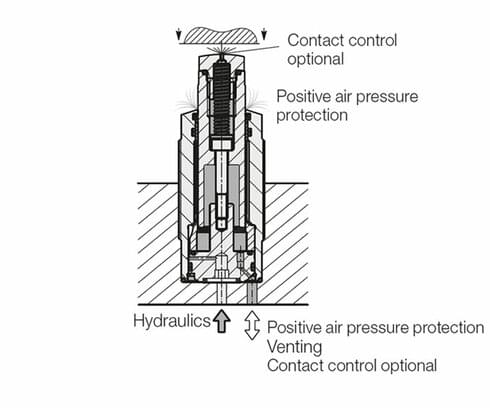 Contact control optional

Positive air pressure protection

Hydraulics

Positive air pressure protection
Venting
Contact control optional