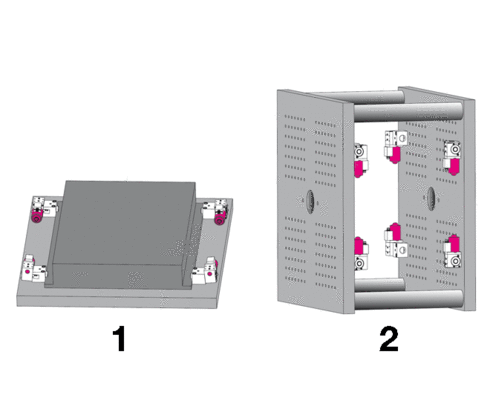 1

2